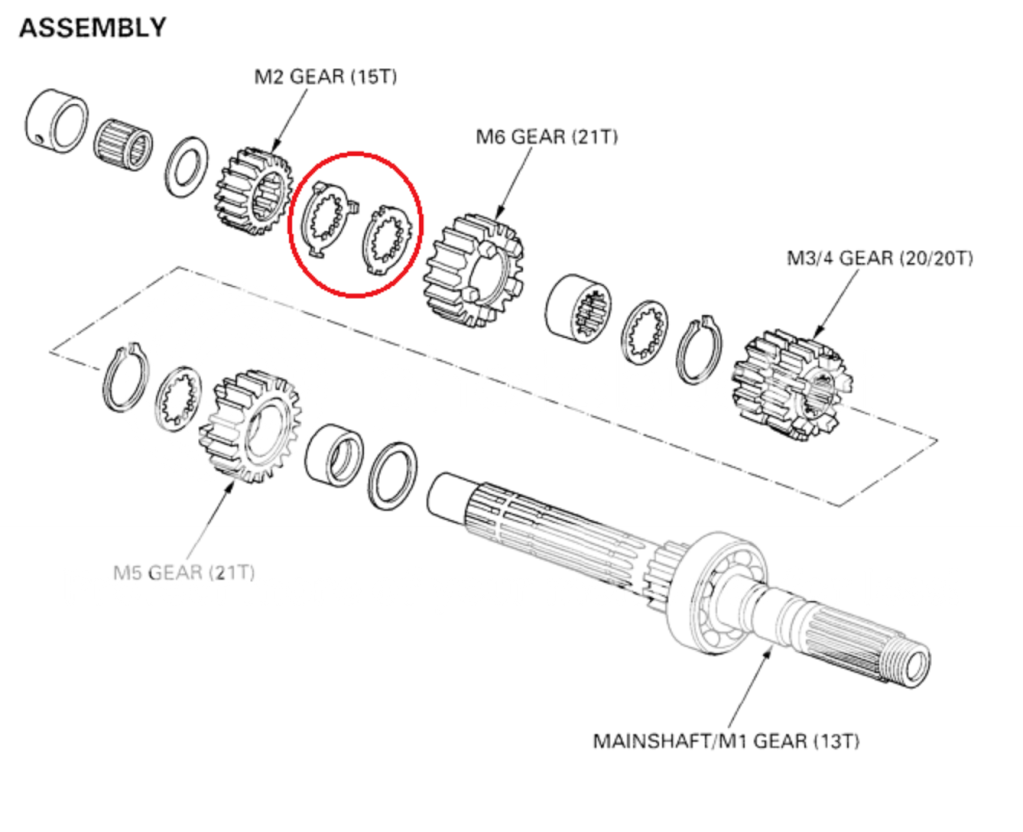 ASSEMBLY

M2 GEAR (15T)

M6 GEAR (21T)

M3/4 GEAR (20/20T)

M5 GEAR (21T)

MAINSHAFT/M1 GEAR (13T)